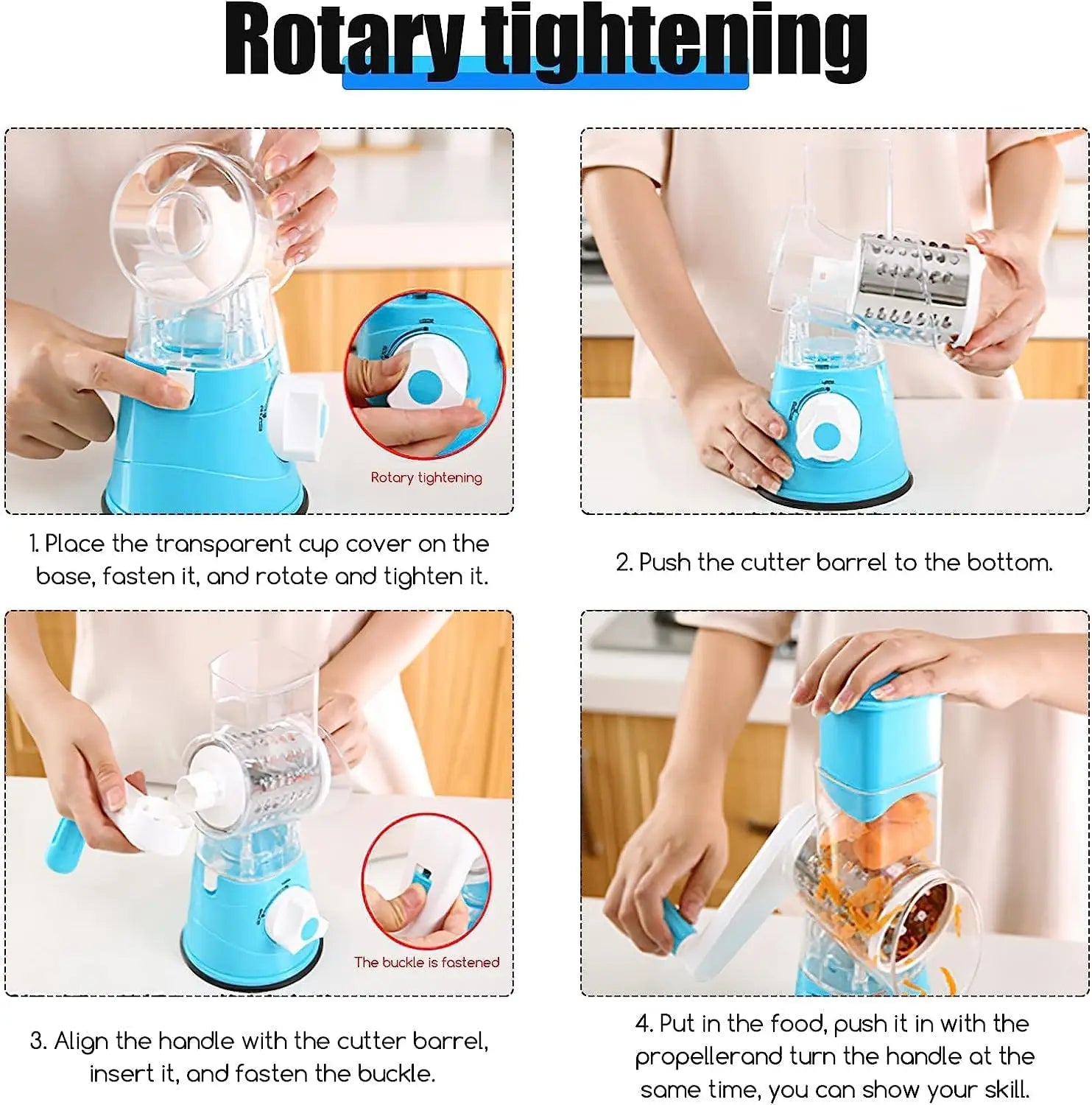 Rotary tightening

Rotary tightening

1. Place the transparent cup cover on the base, fasten it, and rotate and tighten it.

2. Push the cutter barrel to the bottom.

The buckle is fastened

3. Align the handle with the cutter barrel, insert it, and fasten the buckle.

4. Put in the food, push it in with the propellerand turn the handle at the same time, you can show your skill.